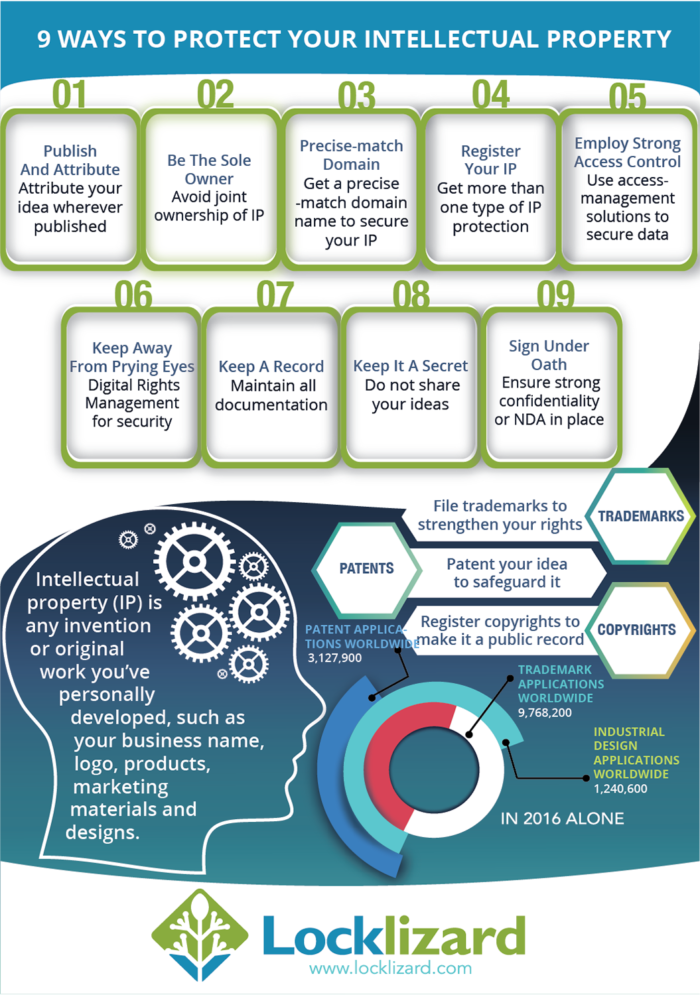 9 WAYS TO PROTECT YOUR INTELLECTUAL PROPERTY

01
Publish And Attribute
Attribute your idea wherever published

02
Be The Sole Owner
Avoid joint ownership of IP

03
Precise-match Domain
Get a precise -match domain name to secure your IP

04
Register Your IP
Get more than one type of IP protection

05
Employ Strong Access Control
Use access-management solutions to secure data

06
Keep Away From Prying Eyes
Digital Rights Management for security

07
Keep A Record
Maintain all documentation

08
Keep It A Secret
Do not share your ideas

09
Sign Under Oath
Ensure strong confidentiality or NDA in place

File trademarks to strengthen your rights
TRADEMARKS

PATENTS
Patent your idea to safeguard it

Register copyrights to make it a public record
COPYRIGHTS

Intellectual property (IP) is any invention or original work you've personally developed, such as your business name, logo, products, marketing materials and designs.

PATENT APPLICATIONS WORLDWIDE
3,127,900

TRADEMARK APPLICATIONS WORLDWIDE
9,768,200

INDUSTRIAL DESIGN APPLICATIONS WORLDWIDE
1,240,600

IN 2016 ALONE

Locklizard
www.locklizard.com